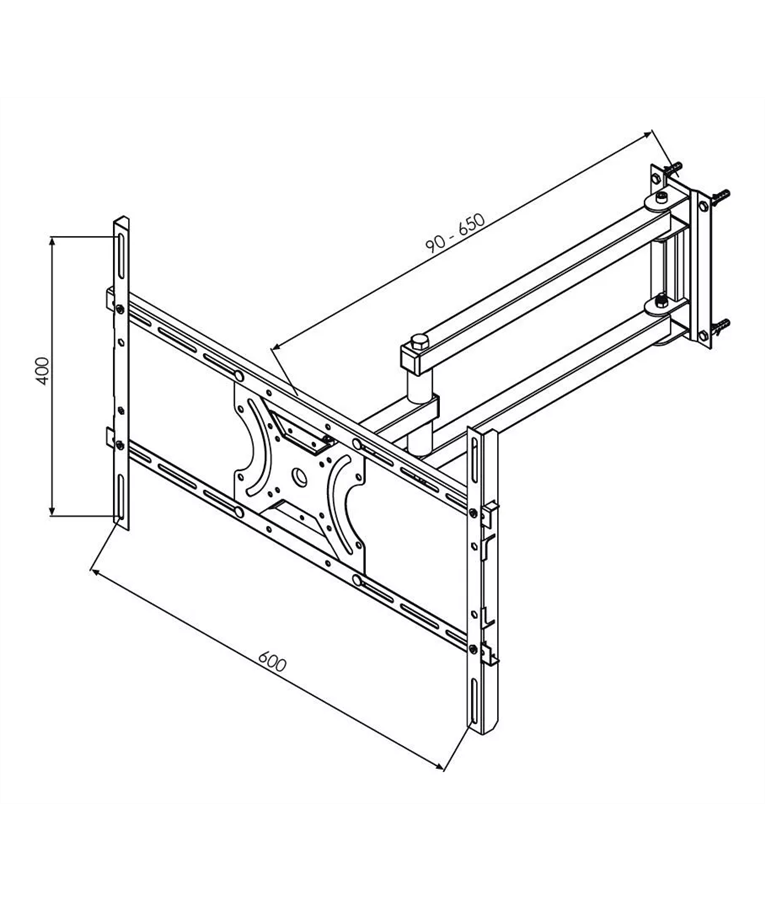 90 - 650

400

600